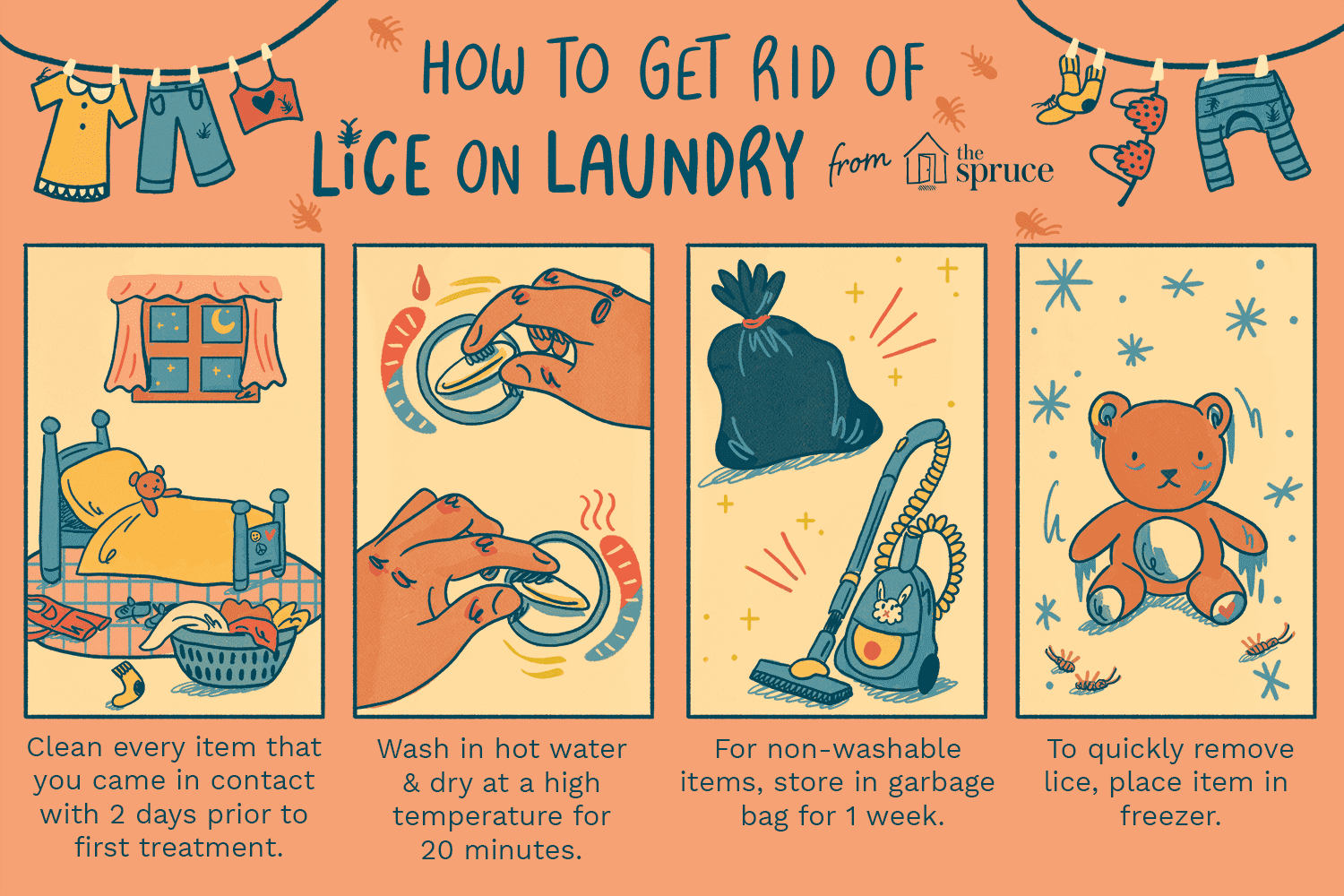 HOW TO GET RID OF LICE ON LAUNDRY

from the spruce

Clean every item that you came in contact with 2 days prior to first treatment.

Wash in hot water & dry at a high temperature for 20 minutes.

For non-washable items, store in garbage bag for 1 week.

To quickly remove lice, place item in freezer.